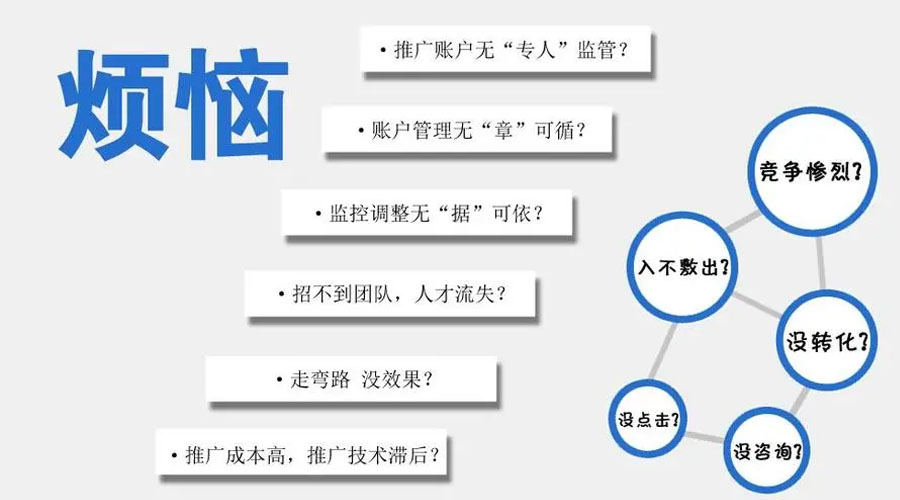 烦恼

• 推广账户无“专人”监管？

• 账户管理无“章”可循？

• 监控调整无“据”可依？

• 招不到团队，人才流失？

• 走弯路 没效果？

• 推广成本高，推广技术滞后？

竞争惨烈？

入不敷出？

没转化？

没点击？

没咨询？